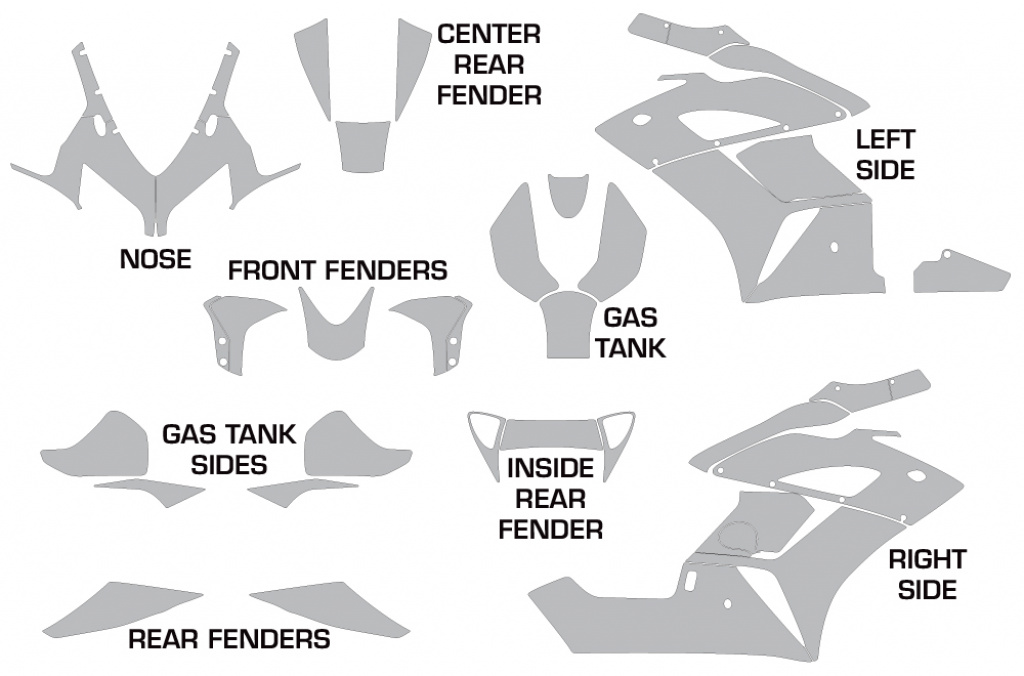 CENTER REAR FENDER

LEFT SIDE

NOSE

FRONT FENDERS

GAS TANK

GAS TANK SIDES

INSIDE REAR FENDER

RIGHT SIDE

REAR FENDERS