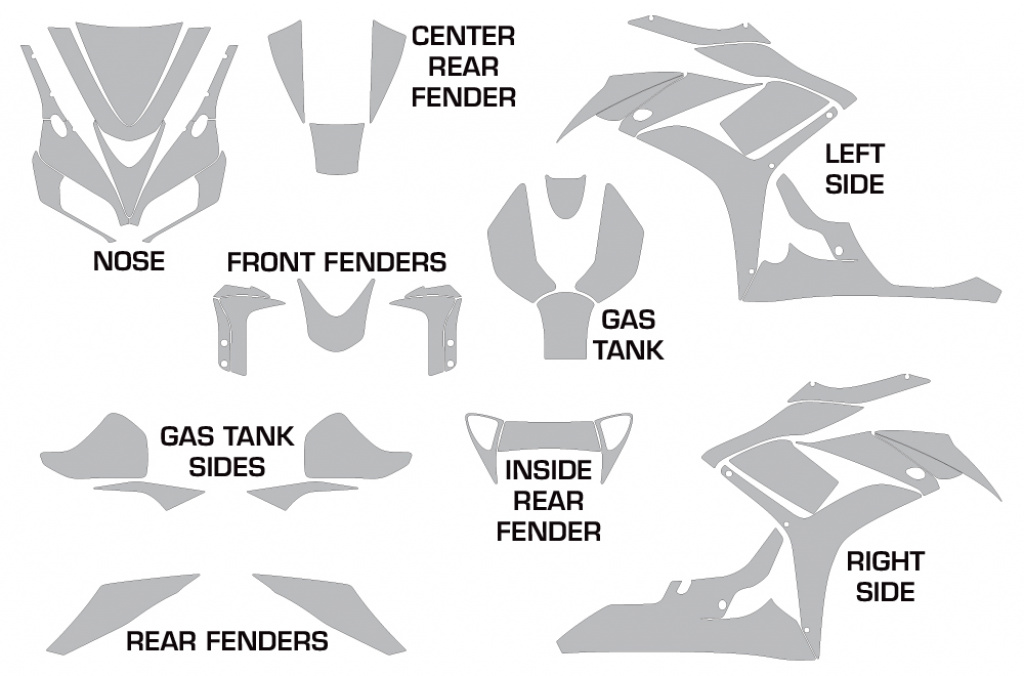 CENTER REAR FENDER

LEFT SIDE

NOSE

FRONT FENDERS

GAS TANK

GAS TANK SIDES

INSIDE REAR FENDER

RIGHT SIDE

REAR FENDERS