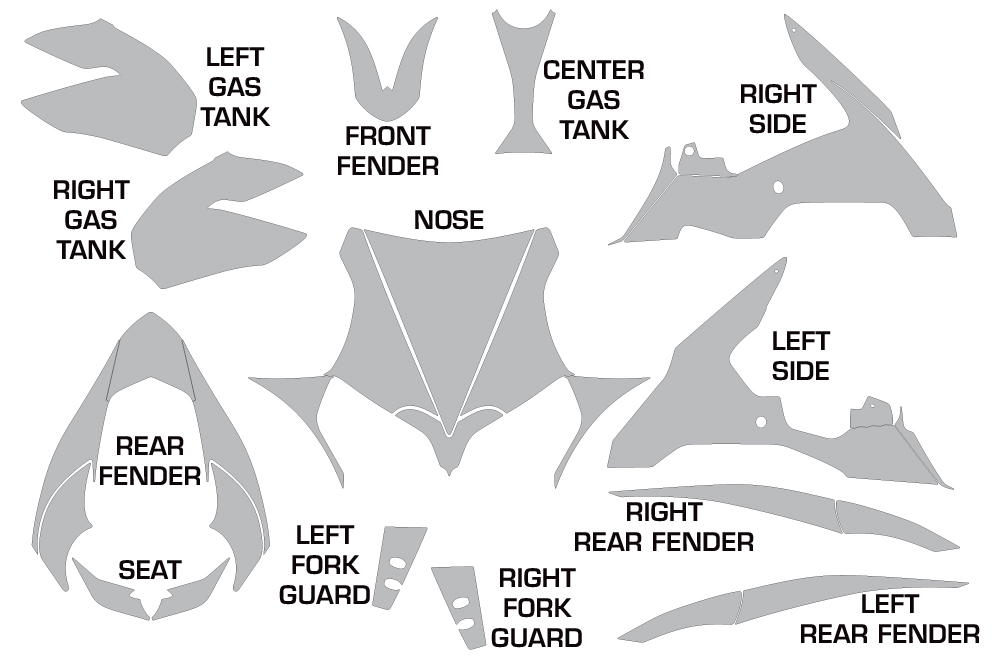 LEFT GAS TANK

FRONT FENDER

CENTER GAS TANK

RIGHT SIDE

RIGHT GAS TANK

NOSE

LEFT SIDE

REAR FENDER

SEAT

LEFT FORK GUARD

RIGHT FORK GUARD

RIGHT REAR FENDER

LEFT REAR FENDER