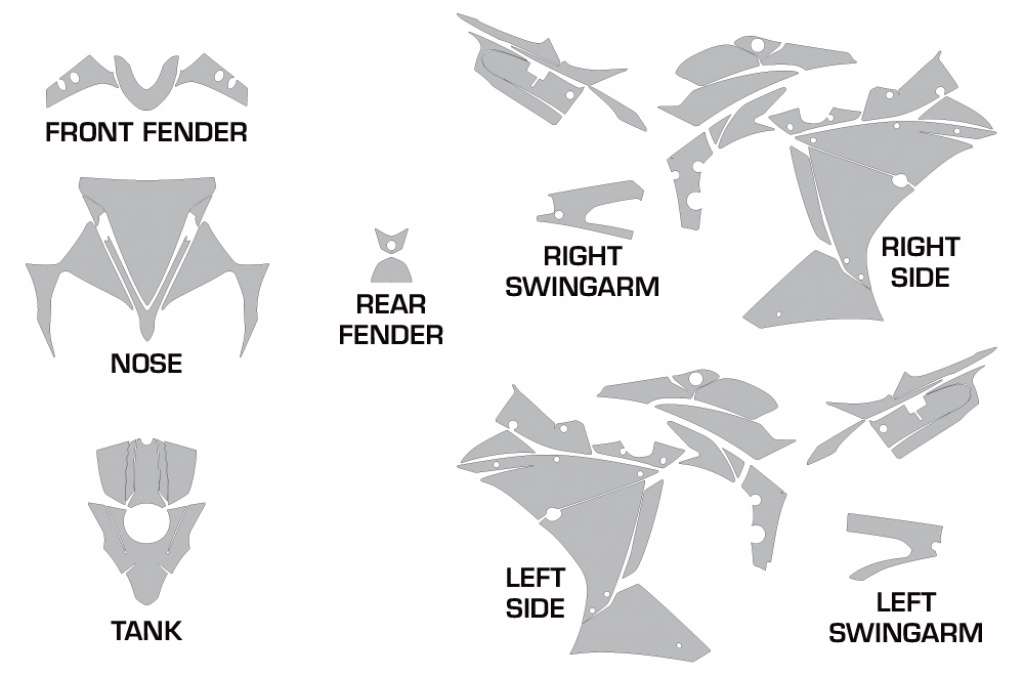 FRONT FENDER

NOSE

TANK

REAR FENDER

RIGHT SWINGARM

RIGHT SIDE

LEFT SIDE

LEFT SWINGARM